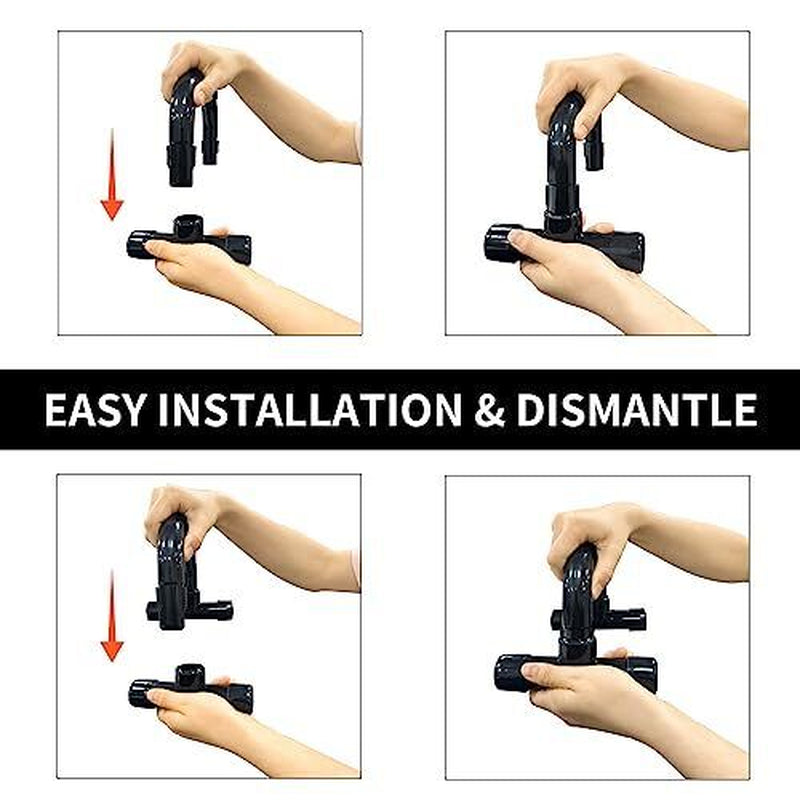 EASY INSTALLATION & DISMANTLE